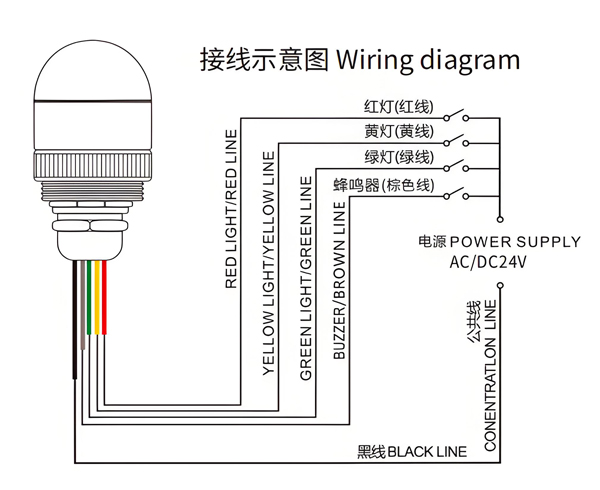 接线示意图 Wiring diagram

红灯(红线)
黄灯(黄线)
绿灯(绿线)
蜂鸣器(棕色线)

RED LIGHT/RED LINE
YELLOW LIGHT/YELLOW LINE
GREEN LIGHT/GREEN LINE
BUZZER/BROWN LINE

电源 POWER SUPPLY
AC/DC24V

公共线
CONENTRATLON LINE

黑线 BLACK LINE